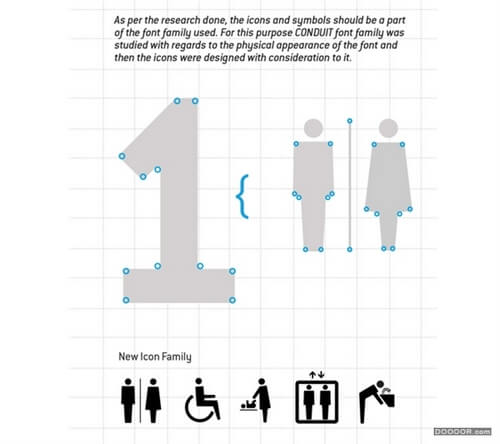 As per the research done, the icons and symbols should be a part of the font family used. For this purpose CONDUIT font family was studied with regards to the physical appearance of the font and then the icons were designed with consideration to it.

1 {

New Icon Family

DOOOOR.com